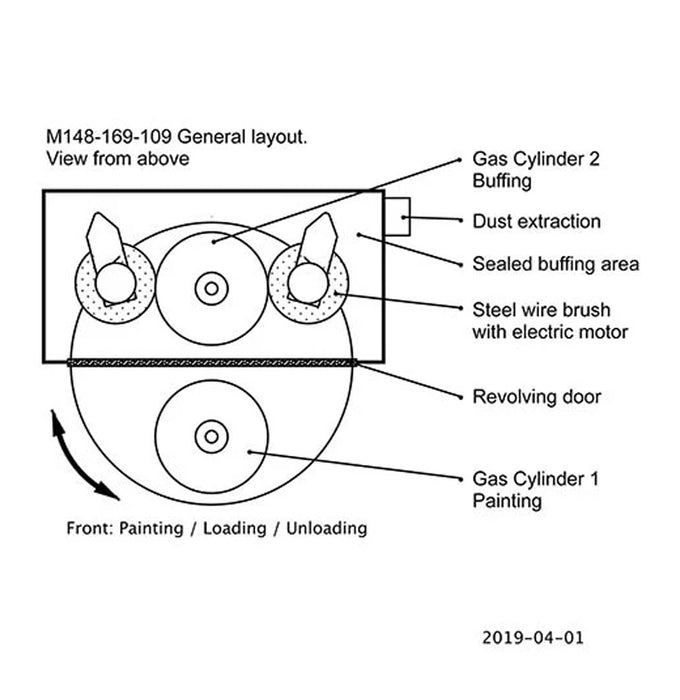 M148-169-109 General layout.
View from above

Gas Cylinder 2
Buffing

Dust extraction

Sealed buffing area

Steel wire brush
with electric motor

Revolving door

Gas Cylinder 1
Painting

Front: Painting / Loading / Unloading

2019-04-01