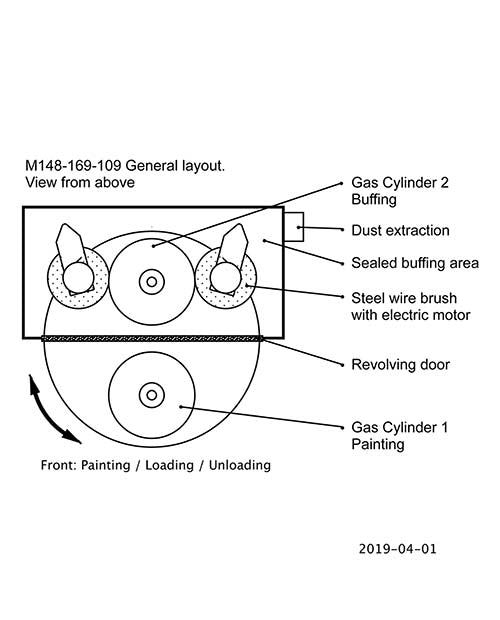 M148-169-109 General layout.
View from above

Gas Cylinder 2
Buffing

Dust extraction

Sealed buffing area

Steel wire brush
with electric motor

Revolving door

Gas Cylinder 1
Painting

Front: Painting / Loading / Unloading

2019-04-01